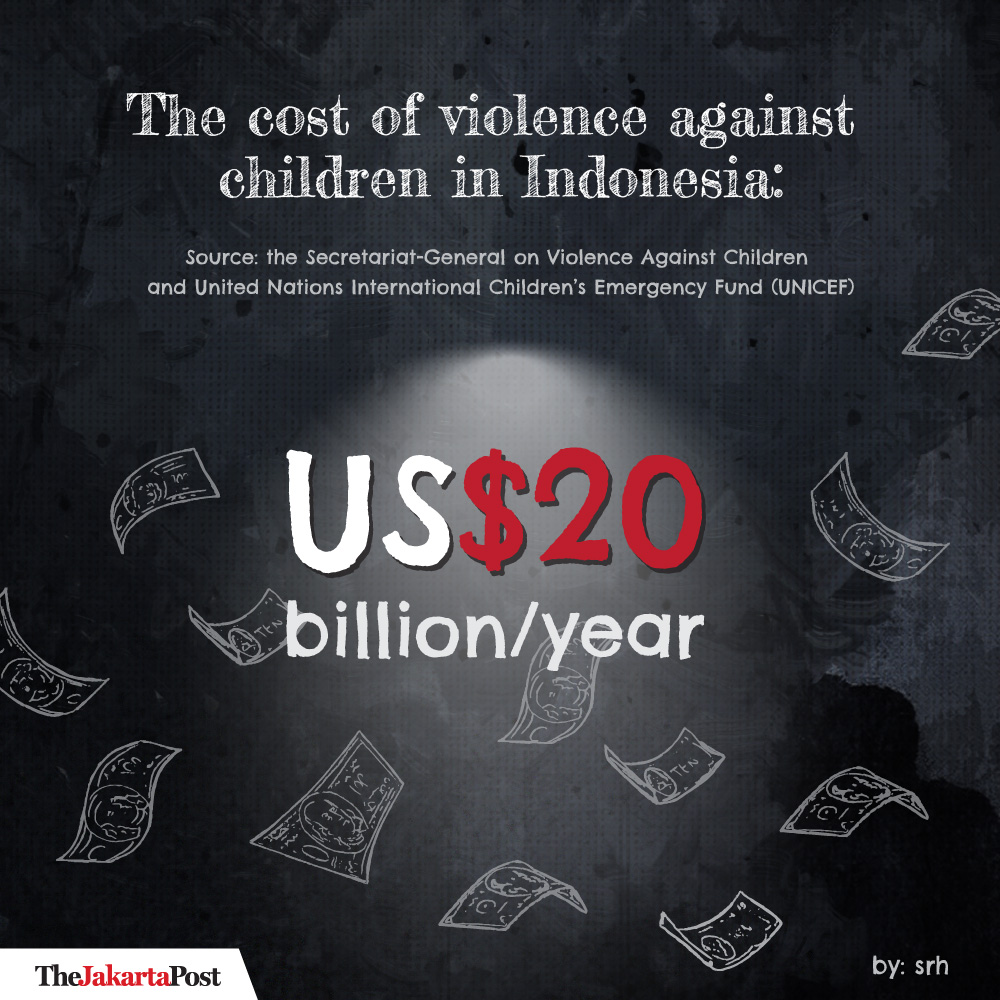 The cost of violence against children in Indonesia:

Source: the Secretariat-General on Violence Against Children and United Nations International Children's Emergency Fund (UNICEF)

US$20 billion/year

TheJakartaPost

by: srh