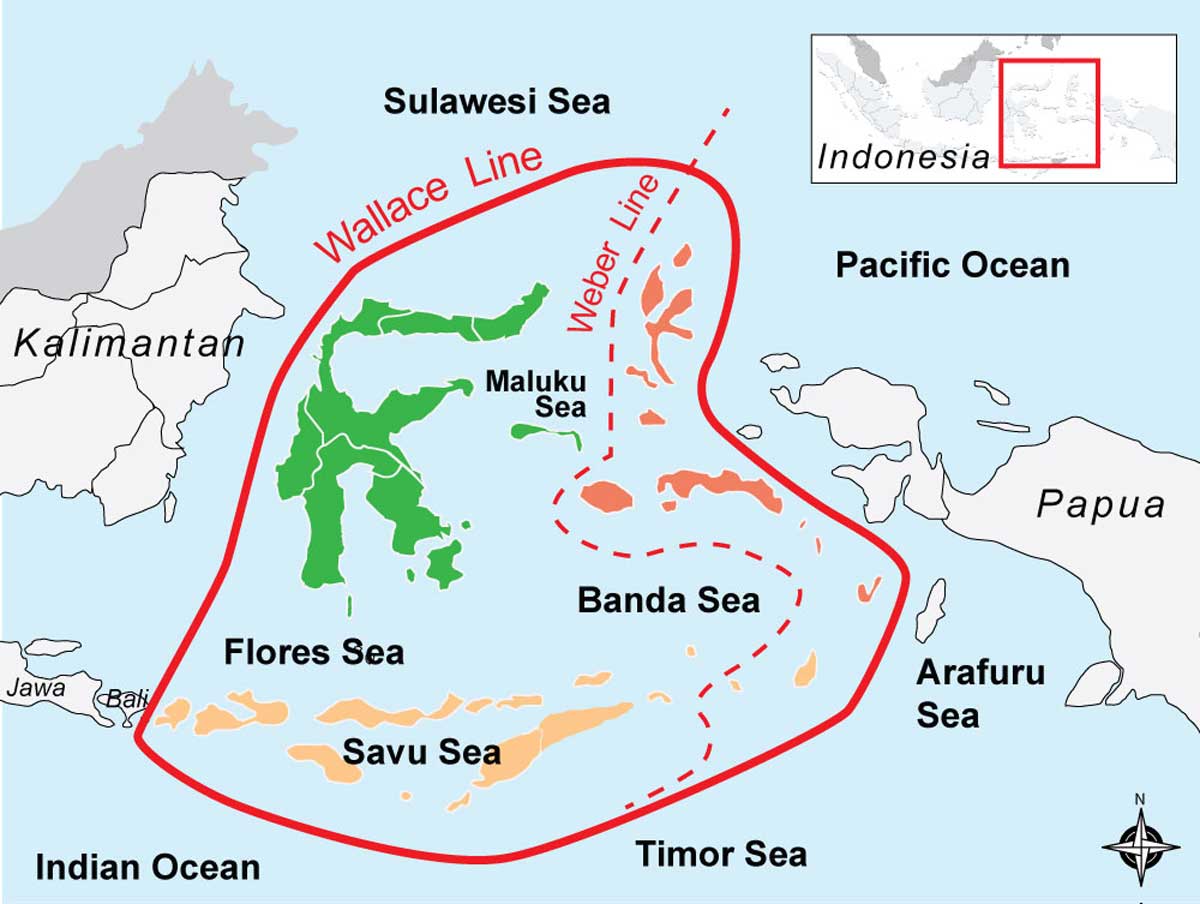 Sulawesi Sea

Indonesia

Wallace Line

Weber Line

Pacific Ocean

Kalimantan

Maluku Sea

Papua

Banda Sea

Flores Sea

Arafuru Sea

Jawa

Bali

Savu Sea

Indian Ocean

Timor Sea

N