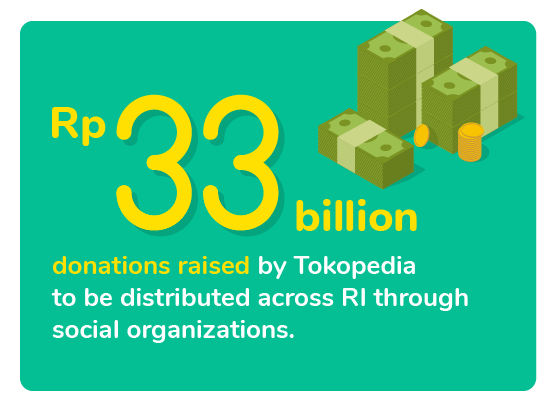 Rp 33 billion

donations raised by Tokopedia to be distributed across RI through social organizations.