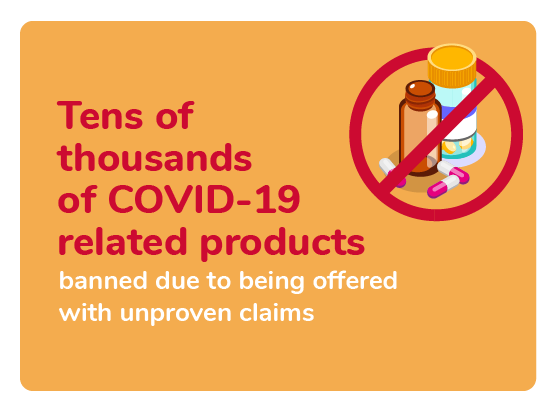 Tens of thousands of COVID-19 related products

banned due to being offered with unproven claims