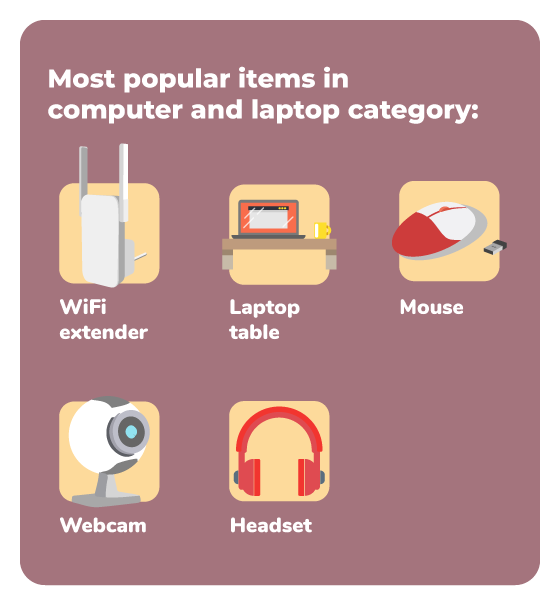 Most popular items in computer and laptop category:

WiFi extender

Laptop table

Mouse

Webcam

Headset