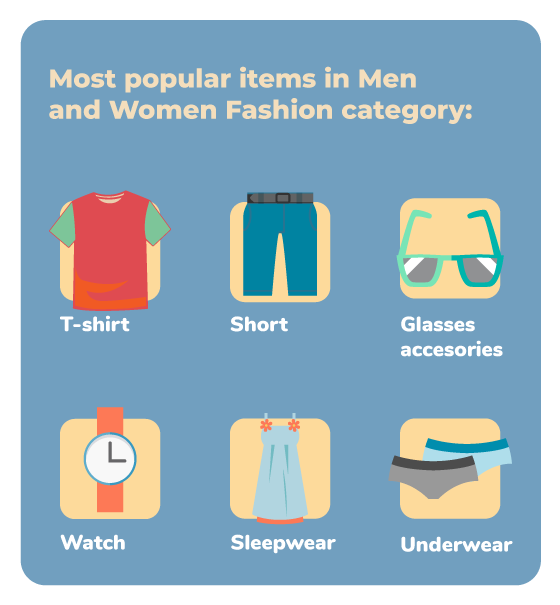 Most popular items in Men and Women Fashion category:

T-shirt

Short

Glasses accesories

Watch

Sleepwear

Underwear