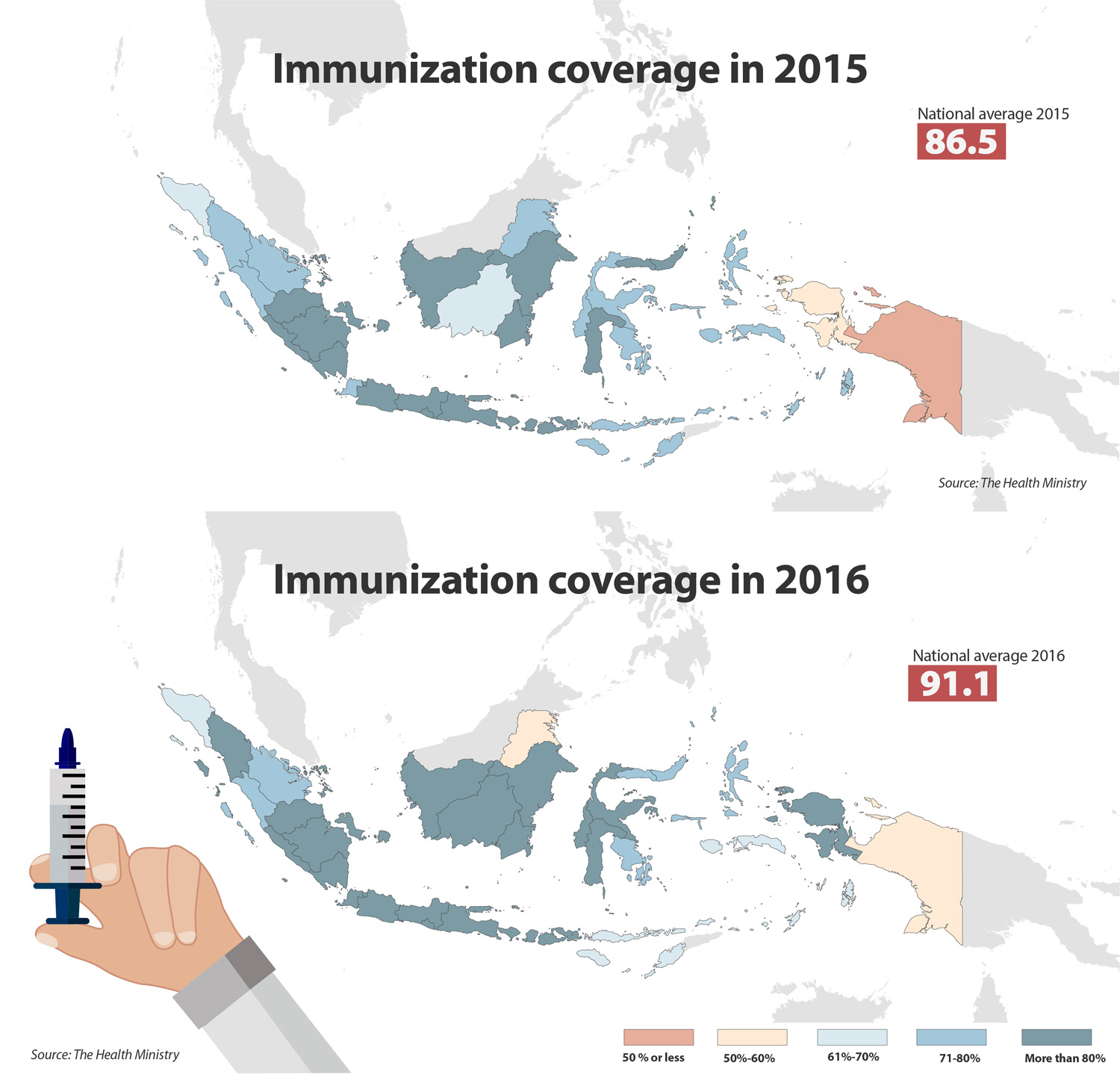 Immunization coverage in 2015

National average 2015
86.5

Source: The Health Ministry

Immunization coverage in 2016

National average 2016
91.1

Source: The Health Ministry

50 % or less
50%-60%
61%-70%
71-80%
More than 80%